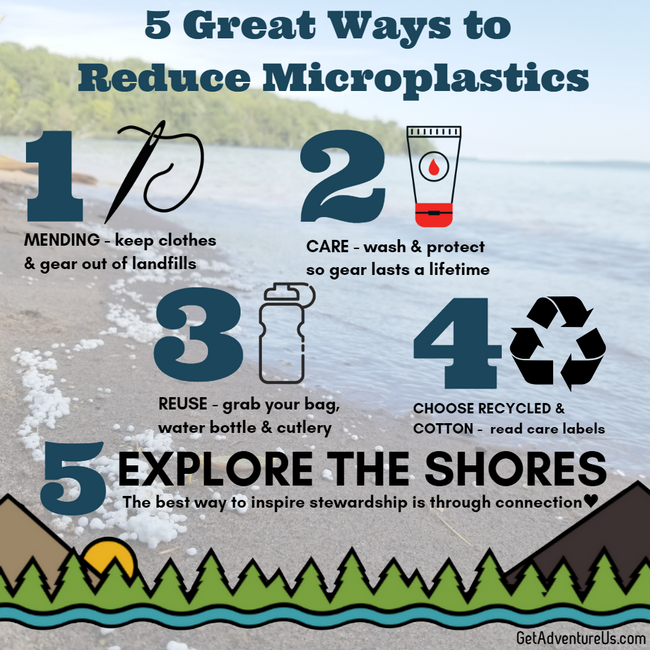 5 Great Ways to Reduce Microplastics

1

MENDING - keep clothes & gear out of landfills

2

CARE - wash & protect so gear lasts a lifetime

3

REUSE - grab your bag, water bottle & cutlery

4

CHOOSE RECYCLED & COTTON - read care labels

5 EXPLORE THE SHORES

The best way to inspire stewardship is through connection♥

GetAdventureUs.com